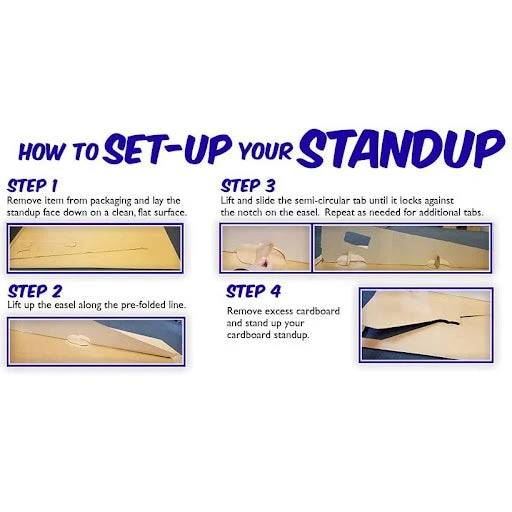 HOW TO SET-UP YOUR STANDUP

STEP 1
Remove item from packaging and lay the standup face down on a clean, flat surface.

STEP 2
Lift up the easel along the pre-folded line.

STEP 3
Lift and slide the semi-circular tab until it locks against the notch on the easel. Repeat as needed for additional tabs.

STEP 4
Remove excess cardboard and stand up your cardboard standup.